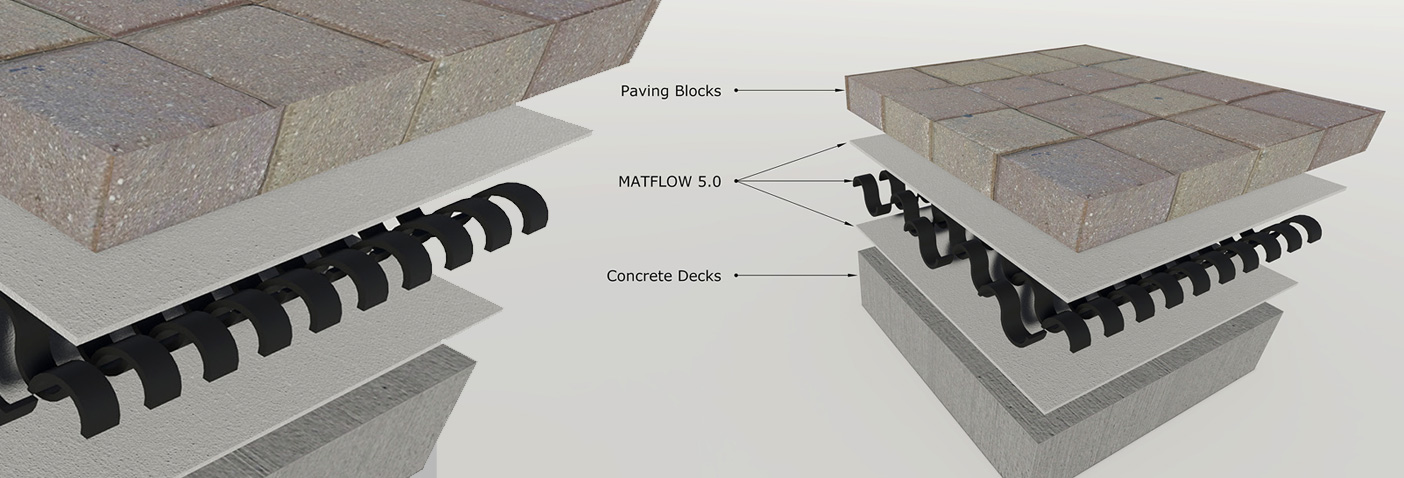 Paving Blocks
MATFLOW 5.0
Concrete Decks